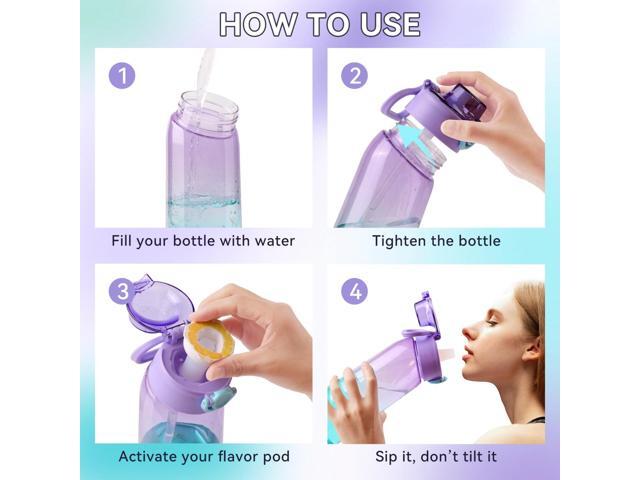 HOW TO USE

1

Fill your bottle with water

2

Tighten the bottle

3

Activate your flavor pod

4

Sip it, don't tilt it