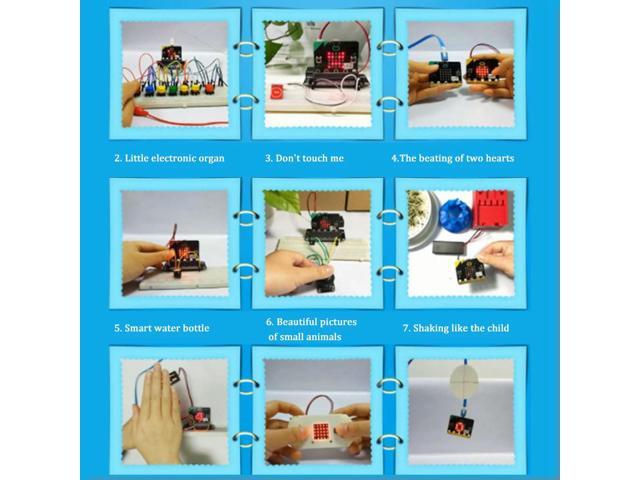 2. Little electronic organ

3. Don't touch me

4.The beating of two hearts

5. Smart water bottle

6. Beautiful pictures of small animals

7. Shaking like the child