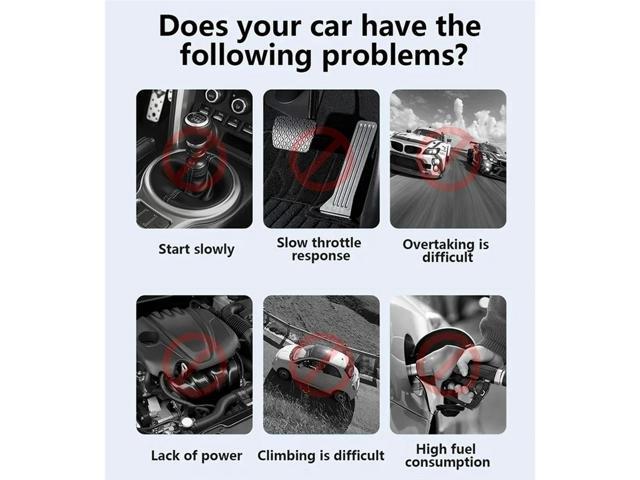 Does your car have the following problems?

Start slowly

Slow throttle response

Overtaking is difficult

Lack of power

Climbing is difficult

High fuel consumption