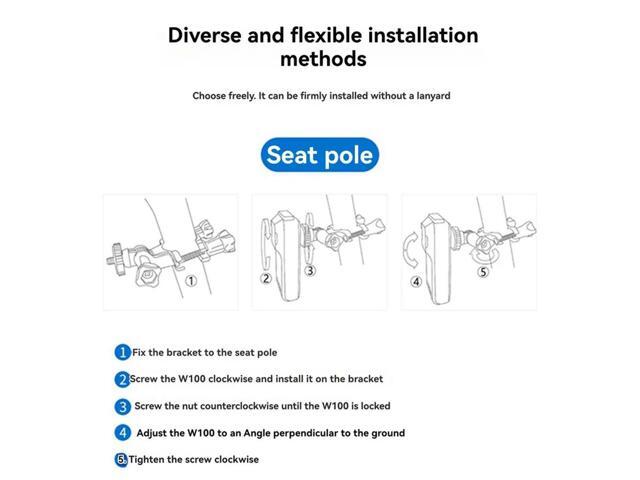 Diverse and flexible installation methods

Choose freely. It can be firmly installed without a lanyard

Seat pole

①

②

③

④

⑤

1 Fix the bracket to the seat pole

2 Screw the W100 clockwise and install it on the bracket

3 Screw the nut counterclockwise until the W100 is locked

4 Adjust the W100 to an Angle perpendicular to the ground

5 Tighten the screw clockwise