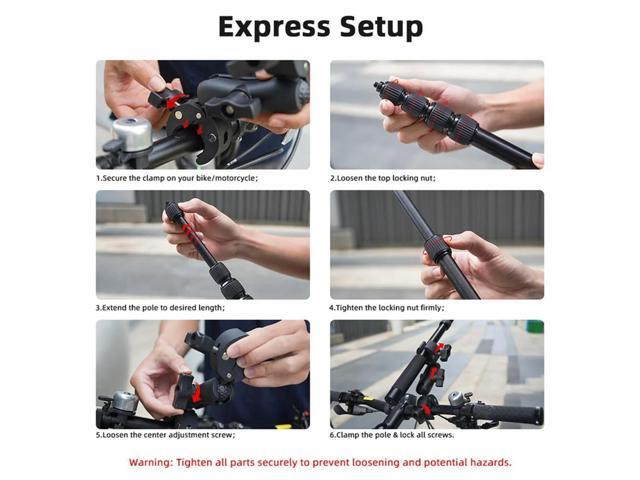 Express Setup

1.Secure the clamp on your bike/motorcycle;

2.Loosen the top locking nut;

3.Extend the pole to desired length;

4.Tighten the locking nut firmly;

5.Loosen the center adjustment screw;

6.Clamp the pole & lock all screws.

Warning: Tighten all parts securely to prevent loosening and potential hazards.