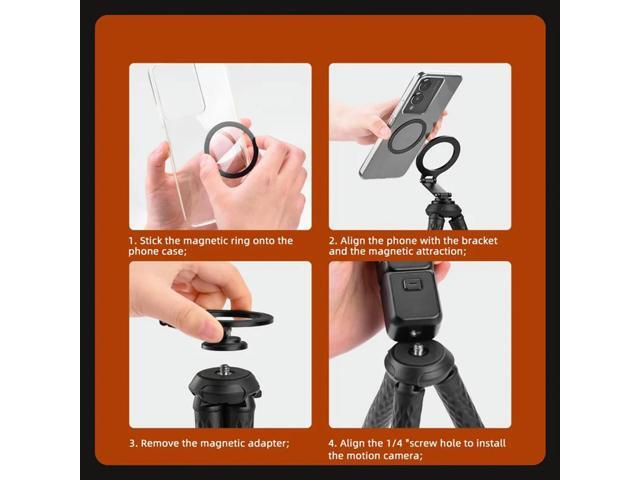 1. Stick the magnetic ring onto the phone case;

2. Align the phone with the bracket and the magnetic attraction;

3. Remove the magnetic adapter;

4. Align the 1/4 "screw hole to install the motion camera;