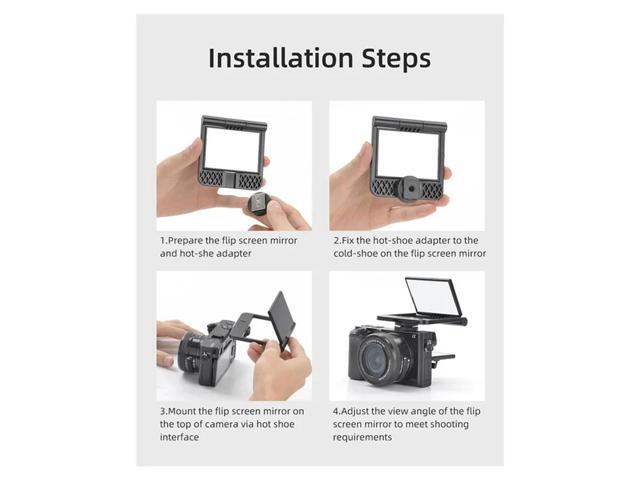 Installation Steps

1.Prepare the flip screen mirror and hot-she adapter

2.Fix the hot-shoe adapter to the cold-shoe on the flip screen mirror

3.Mount the flip screen mirror on the top of camera via hot shoe interface

4.Adjust the view angle of the flip screen mirror to meet shooting requirements