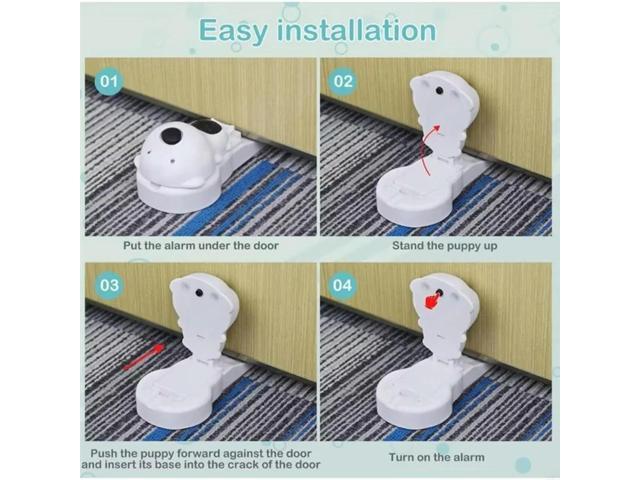 Easy installation

01

Put the alarm under the door

02

Stand the puppy up

03

Push the puppy forward against the door and insert its base into the crack of the door

04

Turn on the alarm