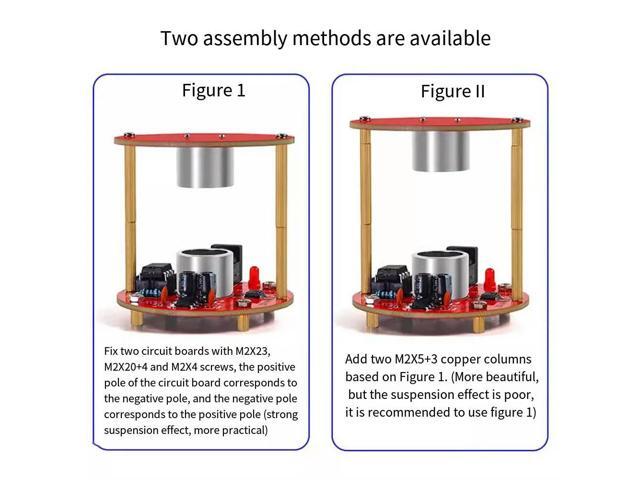 Two assembly methods are available

Figure 1

Fix two circuit boards with M2X23, M2X20+4 and M2X4 screws, the positive pole of the circuit board corresponds to the negative pole, and the negative pole corresponds to the positive pole (strong suspension effect, more practical)

Figure II

Add two M2X5+3 copper columns based on Figure 1. (More beautiful, but the suspension effect is poor, it is recommended to use figure 1)