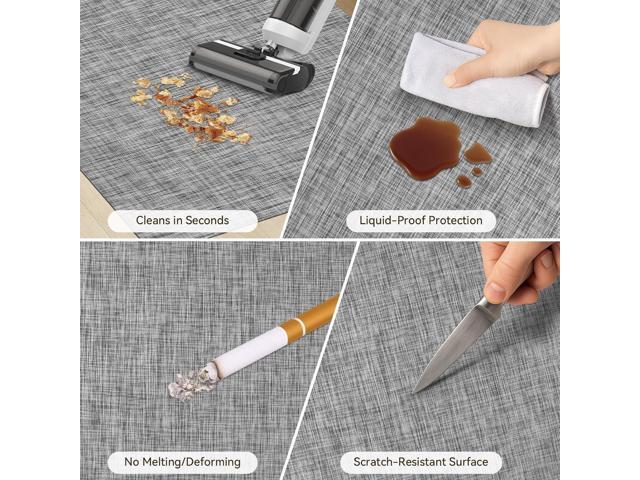 Cleans in Seconds

Liquid-Proof Protection

No Melting/Deforming

Scratch-Resistant Surface