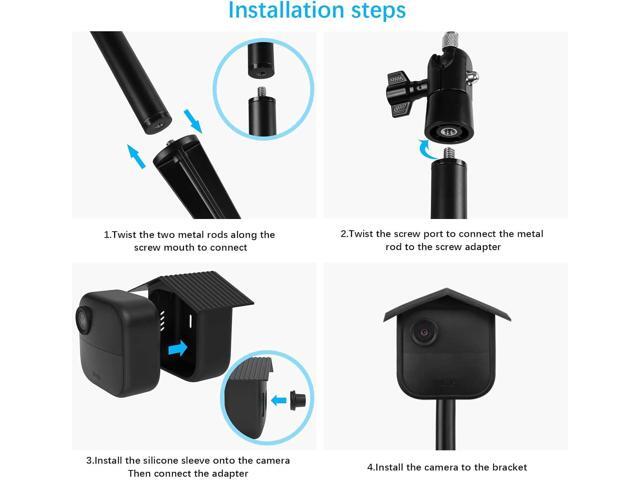 Installation steps

1.Twist the two metal rods along the screw mouth to connect

2.Twist the screw port to connect the metal rod to the screw adapter

3.Install the silicone sleeve onto the camera Then connect the adapter

4.Install the camera to the bracket