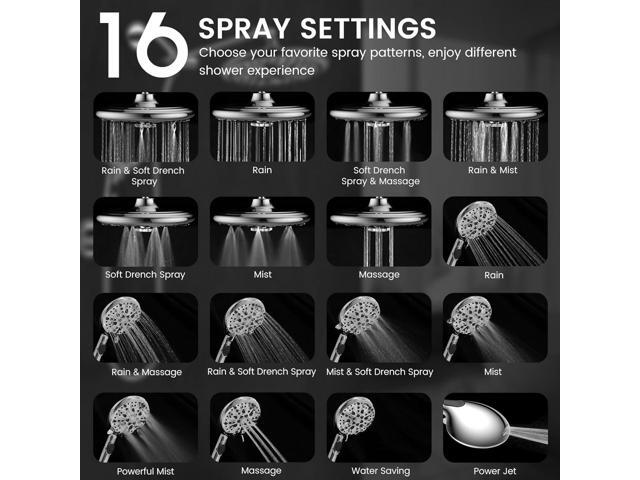 16 SPRAY SETTINGS
Choose your favorite spray patterns, enjoy different shower experience

Rain & Soft Drench Spray
Rain
Soft Drench Spray & Massage
Rain & Mist

Soft Drench Spray
Mist
Massage
Rain

Rain & Massage
Rain & Soft Drench Spray
Mist & Soft Drench Spray
Mist

Powerful Mist
Massage
Water Saving
Power Jet