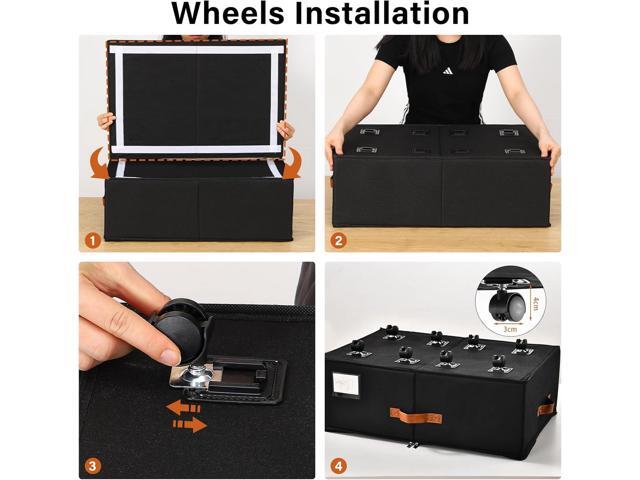 Wheels Installation

1

2

3

4

4cm

3cm