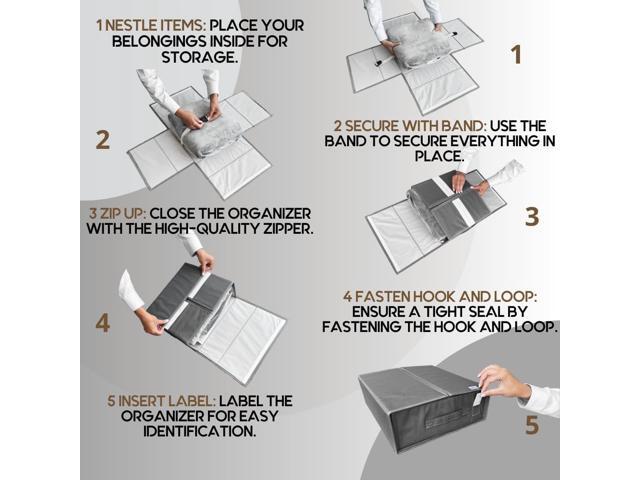 1 NESTLE ITEMS: PLACE YOUR BELONGINGS INSIDE FOR STORAGE.

1

2

2 SECURE WITH BAND: USE THE BAND TO SECURE EVERYTHING IN PLACE.

3 ZIP UP: CLOSE THE ORGANIZER WITH THE HIGH-QUALITY ZIPPER.

3

4

4 FASTEN HOOK AND LOOP: ENSURE A TIGHT SEAL BY FASTENING THE HOOK AND LOOP.

5 INSERT LABEL: LABEL THE ORGANIZER FOR EASY IDENTIFICATION.

5