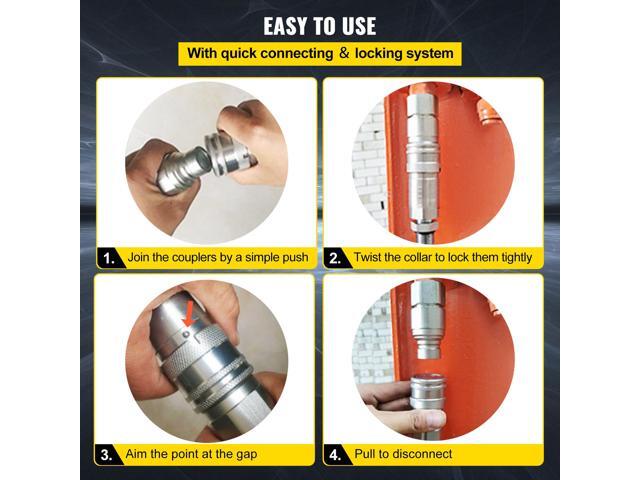 EASY TO USE

With quick connecting & locking system

1. Join the couplers by a simple push

2. Twist the collar to lock them tightly

3. Aim the point at the gap

4. Pull to disconnect