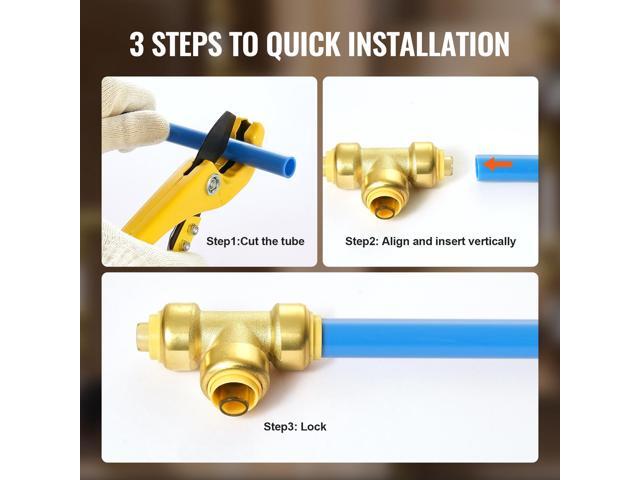 3 STEPS TO QUICK INSTALLATION

Step1:Cut the tube

Step2: Align and insert vertically

Step3: Lock