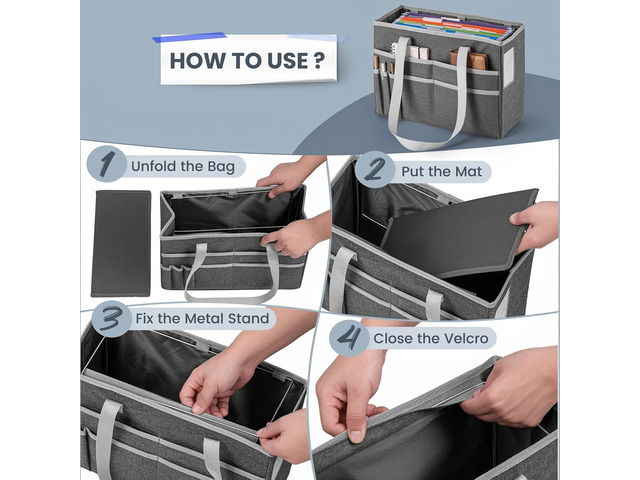 HOW TO USE ?

1 Unfold the Bag

2 Put the Mat

3 Fix the Metal Stand

4 Close the Velcro