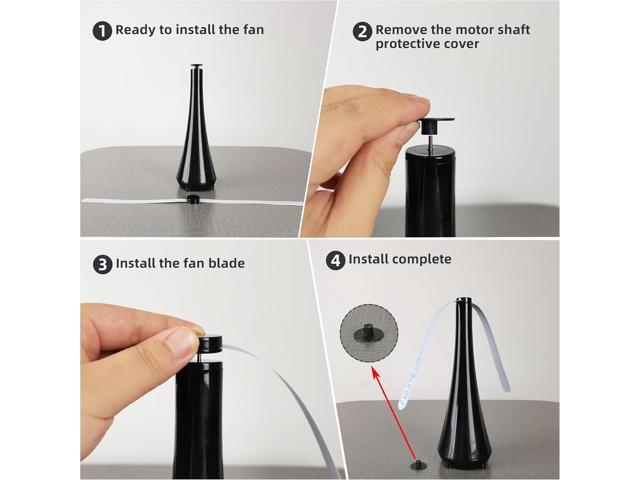 1 Ready to install the fan

2 Remove the motor shaft protective cover

3 Install the fan blade

4 Install complete