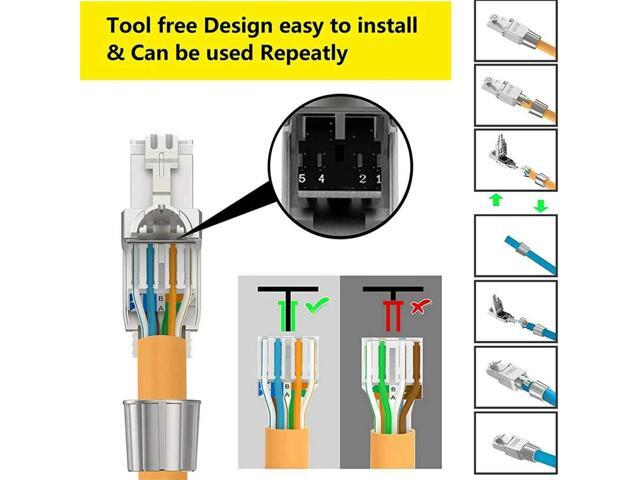 Tool free Design easy to install & Can be used Repeatly

5 4 2 1

B A

B A

B A