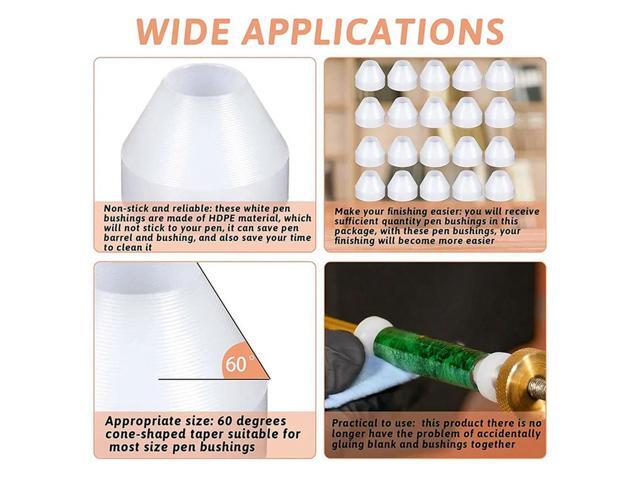 WIDE APPLICATIONS

Non-stick and reliable: these white pen bushings are made of HDPE material, which will not stick to your pen, it can save pen barrel and bushing, and also save your time to clean it

Make your finishing easier: you will receive sufficient quantity pen bushings in this package, with these pen bushings, your finishing will become more easier

60°

Appropriate size: 60 degrees cone-shaped taper suitable for most size pen bushings

Practical to use: this product there is no longer have the problem of accidentally gluing blank and bushings together