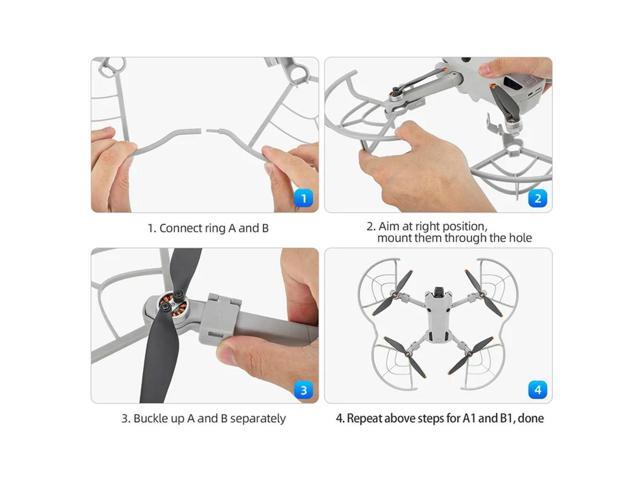 1

1. Connect ring A and B

2

2. Aim at right position, mount them through the hole

3

3. Buckle up A and B separately

4

4. Repeat above steps for A1 and B1, done