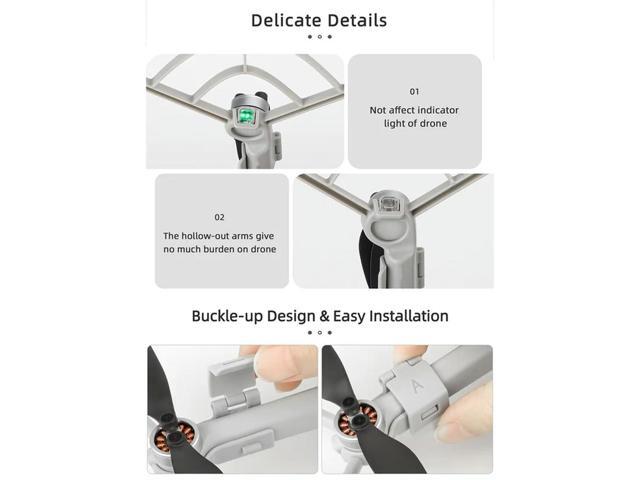 Delicate Details

01

Not affect indicator light of drone

02

The hollow-out arms give no much burden on drone

Buckle-up Design & Easy Installation

A