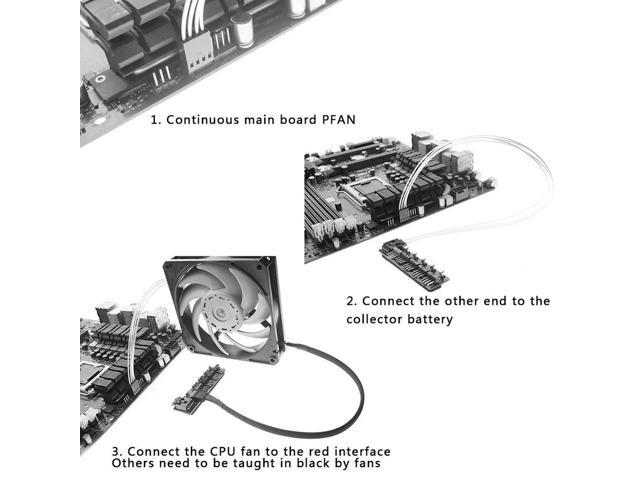 1. Continuous main board PFAN

2. Connect the other end to the collector battery

3. Connect the CPU fan to the red interface
Others need to be taught in black by fans