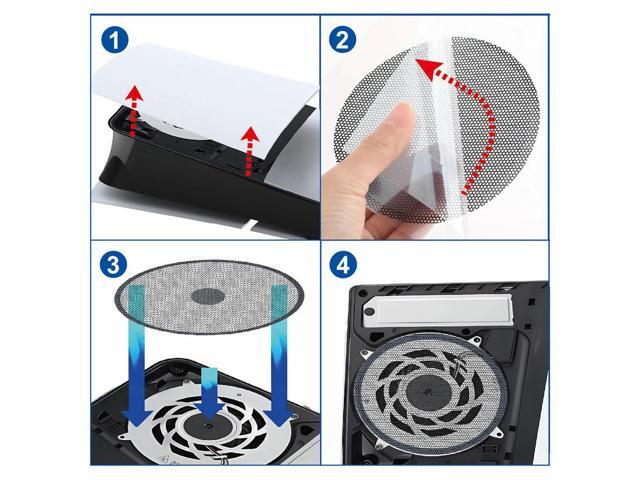 1

2

3

4