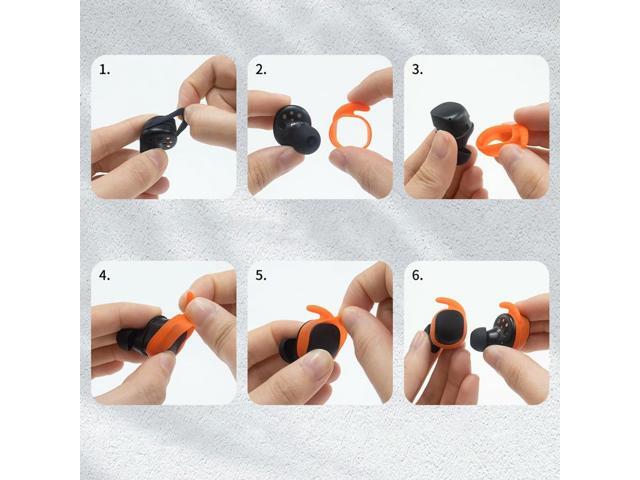 1.

2.

3.

4.

5.

6.