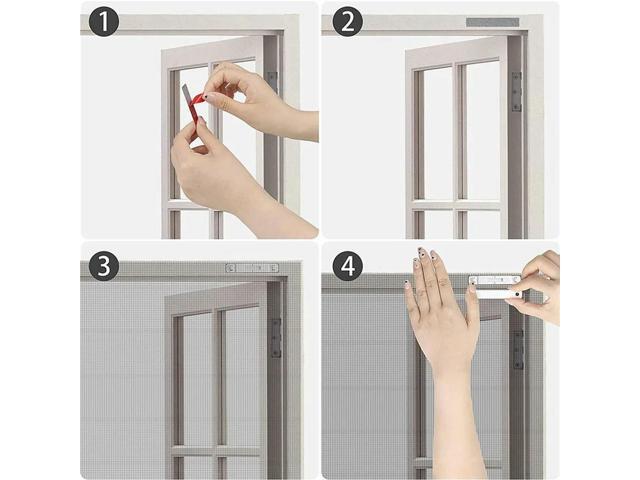 1
2
3
4