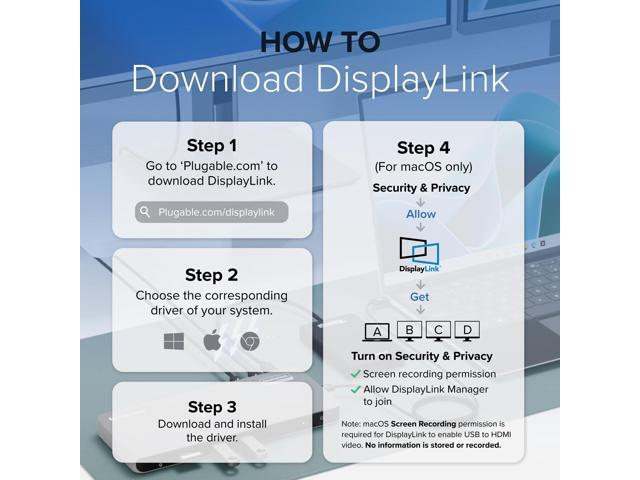 HOW TO
Download DisplayLink

Step 1
Go to 'Plugable.com' to download DisplayLink.

Plugable.com/displaylink

Step 2
Choose the corresponding driver of your system.

Step 3
Download and install the driver.

Step 4
(For macOS only)
Security & Privacy
Allow
DisplayLink
Get
A B C D
Turn on Security & Privacy
Screen recording permission
Allow DisplayLink Manager to join

Note: macOS Screen Recording permission is required for DisplayLink to enable USB to HDMI video. No information is stored or recorded.