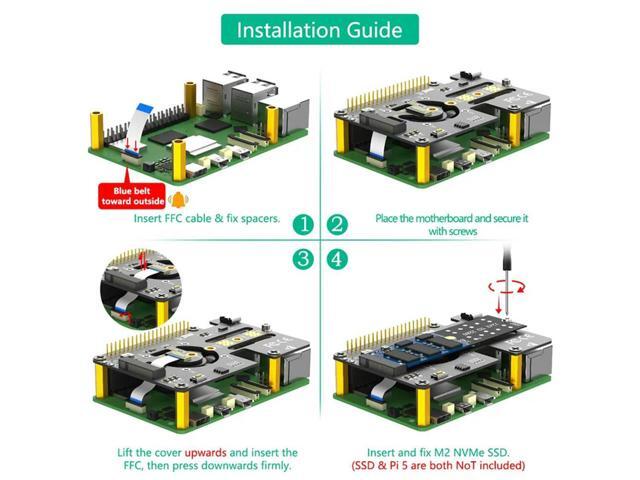 Installation Guide

Blue belt toward outside

Insert FFC cable & fix spacers.

1

2

Place the motherboard and secure it with screws

3

4

Lift the cover upwards and insert the FFC, then press downwards firmly.

Insert and fix M2 NVMe SSD. (SSD & Pi 5 are both NoT included)