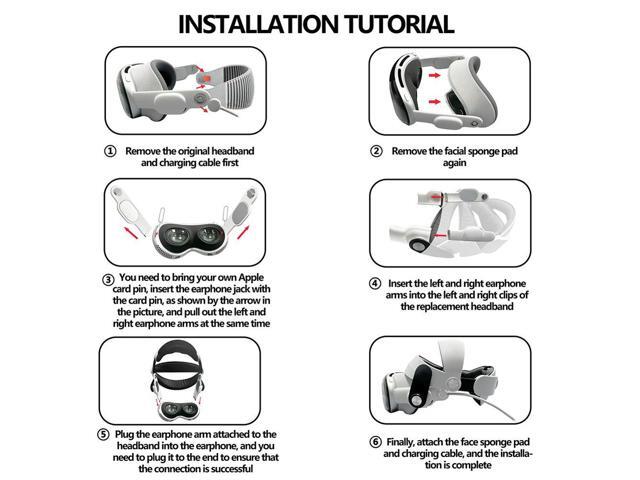 INSTALLATION TUTORIAL

① Remove the original headband and charging cable first

② Remove the facial sponge pad again

③ You need to bring your own Apple card pin, insert the earphone jack with the card pin, as shown by the arrow in the picture, and pull out the left and right earphone arms at the same time

④ Insert the left and right earphone arms into the left and right clips of the replacement headband

⑤ Plug the earphone arm attached to the headband into the earphone, and you need to plug it to the end to ensure that the connection is successful

⑥ Finally, attach the face sponge pad and charging cable, and the installation is complete