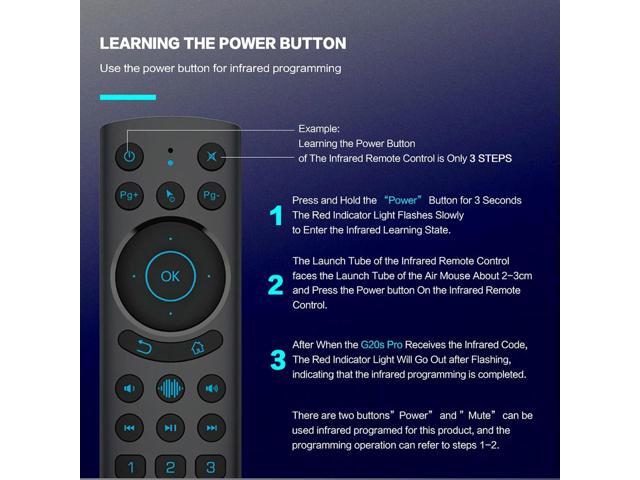 LEARNING THE POWER BUTTON

Use the power button for infrared programming

Example:
Learning the Power Button
of The Infrared Remote Control is Only 3 STEPS

Pg+

Pg-

OK

1

2

3

1 Press and Hold the "Power" Button for 3 Seconds The Red Indicator Light Flashes Slowly to Enter the Infrared Learning State.

2 The Launch Tube of the Infrared Remote Control faces the Launch Tube of the Air Mouse About 2-3cm and Press the Power button On the Infrared Remote Control.

3 After When the G20s Pro Receives the Infrared Code, The Red Indicator Light Will Go Out after Flashing, indicating that the infrared programming is completed.

There are two buttons" Power" and " Mute" can be used infrared programed for this product, and the programming operation can refer to steps 1-2.