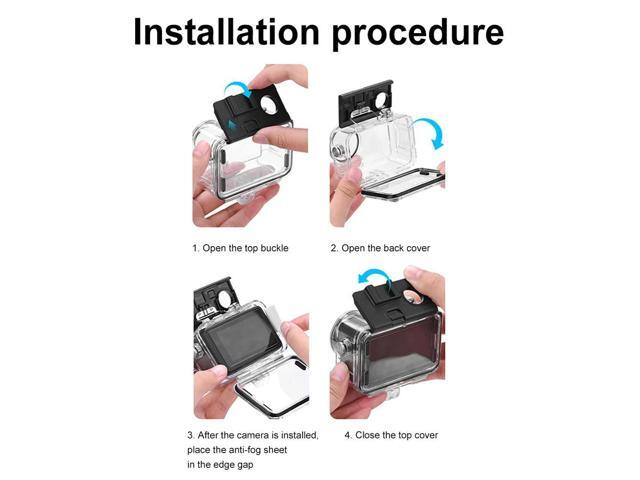 Installation procedure

1. Open the top buckle

2. Open the back cover

3. After the camera is installed, place the anti-fog sheet in the edge gap

4. Close the top cover