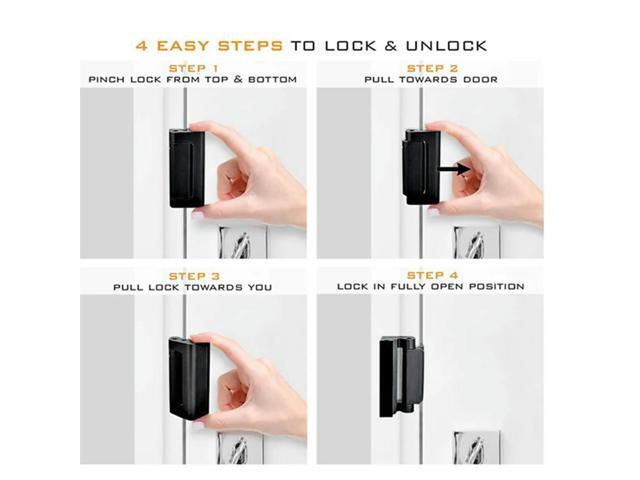 4 EASY STEPS TO LOCK & UNLOCK

STEP 1
PINCH LOCK FROM TOP & BOTTOM

STEP 2
PULL TOWARDS DOOR

STEP 3
PULL LOCK TOWARDS YOU

STEP 4
LOCK IN FULLY OPEN POSITION