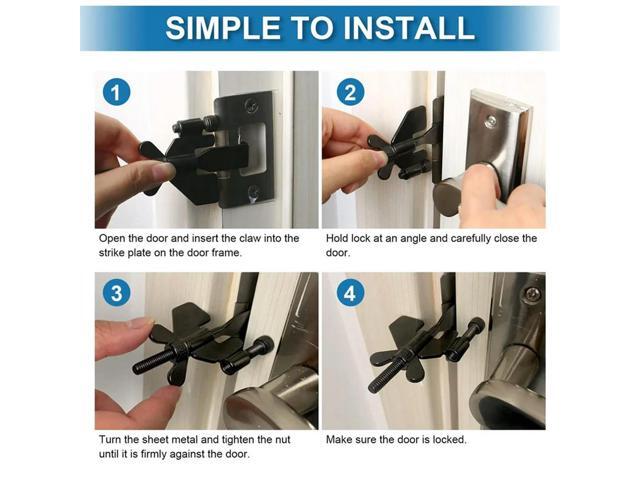 SIMPLE TO INSTALL

1

Open the door and insert the claw into the strike plate on the door frame.

2

Hold lock at an angle and carefully close the door.

3

Turn the sheet metal and tighten the nut until it is firmly against the door.

4

Make sure the door is locked.