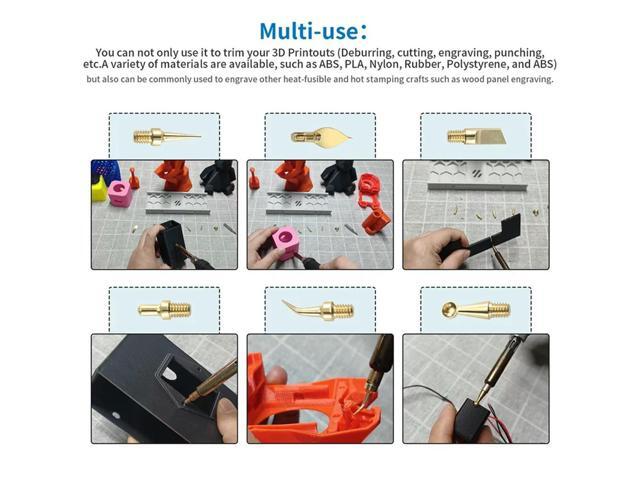 Multi-use：

You can not only use it to trim your 3D Printouts (Deburring, cutting, engraving, punching, etc.A variety of materials are available, such as ABS, PLA, Nylon, Rubber, Polystyrene, and ABS)

but also can be commonly used to engrave other heat-fusible and hot stamping crafts such as wood panel engraving.