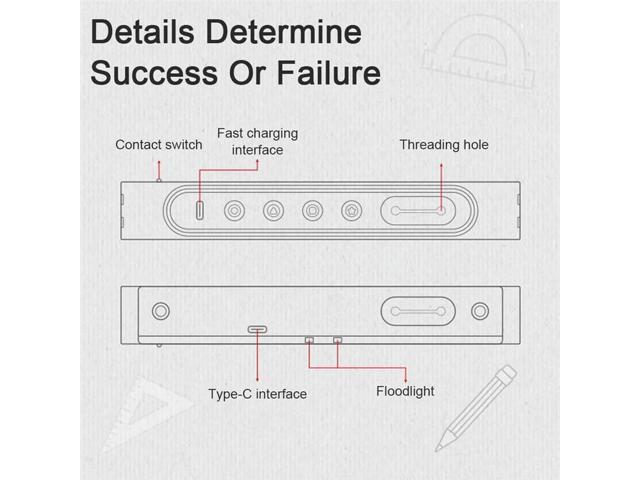 Details Determine Success Or Failure

Contact switch

Fast charging interface

Threading hole

Type-C interface

Floodlight