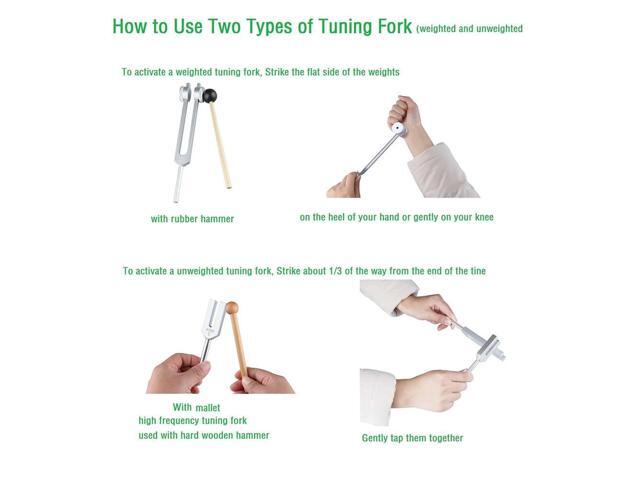 How to Use Two Types of Tuning Fork (weighted and unweighted

To activate a weighted tuning fork, Strike the flat side of the weights

with rubber hammer

on the heel of your hand or gently on your knee

To activate a unweighted tuning fork, Strike about 1/3 of the way from the end of the tine

With mallet
high frequency tuning fork
used with hard wooden hammer

Gently tap them together