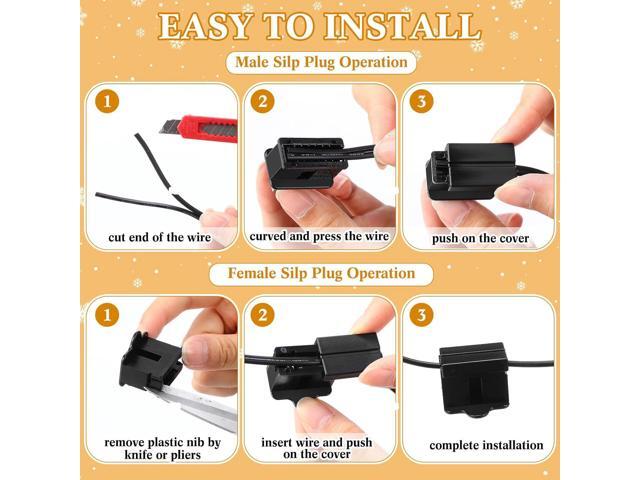 EASY TO INSTALL

Male Silp Plug Operation

1
cut end of the wire

2
curved and press the wire

3
push on the cover

Female Silp Plug Operation

1
remove plastic nib by knife or pliers

2
insert wire and push on the cover

3
complete installation