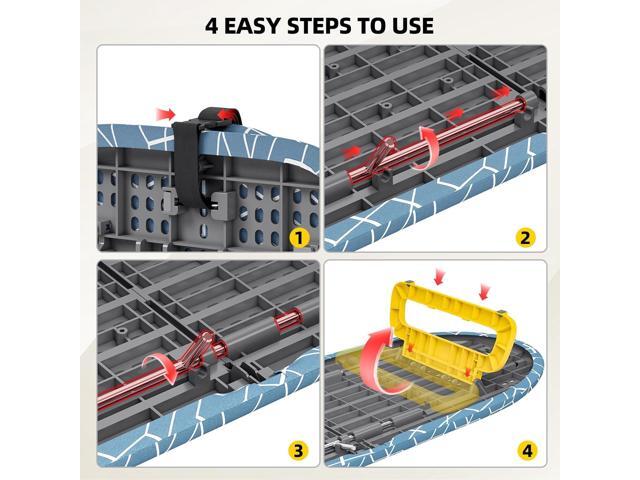 4 EASY STEPS TO USE

1

2

3

4