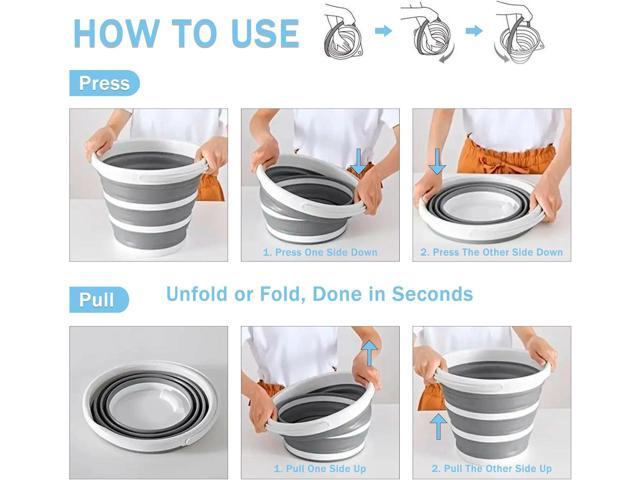 HOW TO USE

Press

1. Press One Side Down

2. Press The Other Side Down

Pull

Unfold or Fold, Done in Seconds

1. Pull One Side Up

2. Pull The Other Side Up