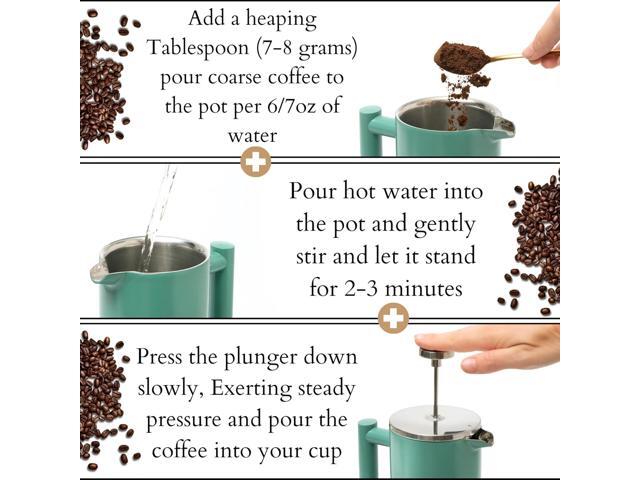 Add a heaping Tablespoon (7-8 grams) pour coarse coffee to the pot per 6/7oz of water

Pour hot water into the pot and gently stir and let it stand for 2-3 minutes

Press the plunger down slowly, Exerting steady pressure and pour the coffee into your cup