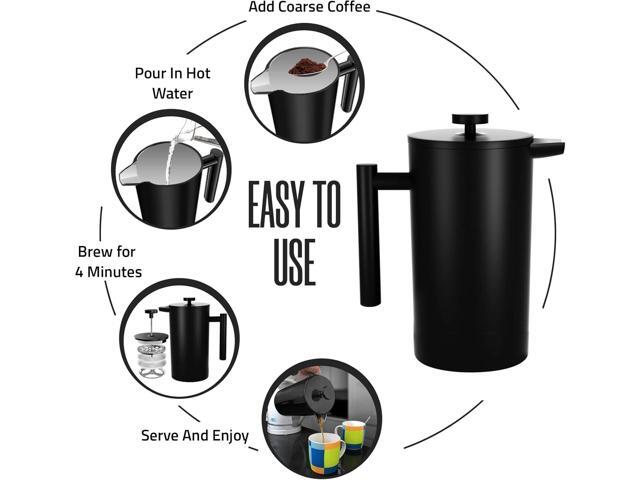 Add Coarse Coffee

Pour In Hot Water

EASY TO USE

Brew for 4 Minutes

Serve And Enjoy