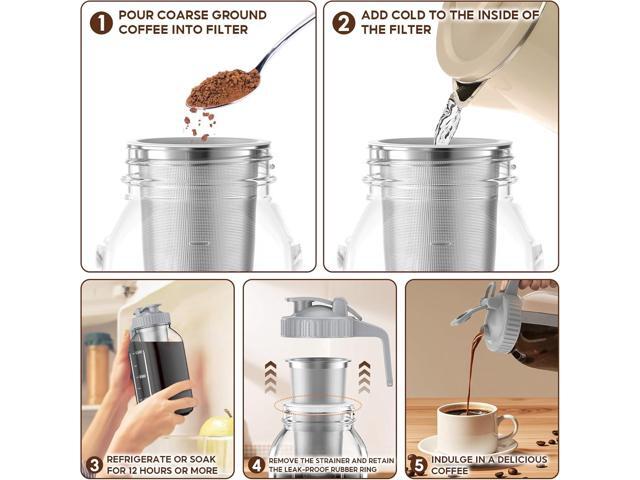 1 POUR COARSE GROUND COFFEE INTO FILTER

2 ADD COLD TO THE INSIDE OF THE FILTER

3 REFRIGERATE OR SOAK FOR 12 HOURS OR MORE

4 REMOVE THE STRAINER AND RETAIN THE LEAK-PROOF RUBBER RING

5 INDULGE IN A DELICIOUS COFFEE