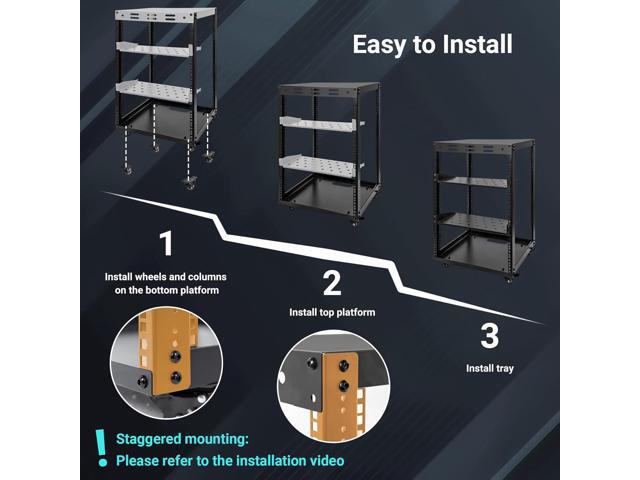 Easy to Install

1

Install wheels and columns on the bottom platform

2

Install top platform

3

Install tray

!

Staggered mounting:
Please refer to the installation video