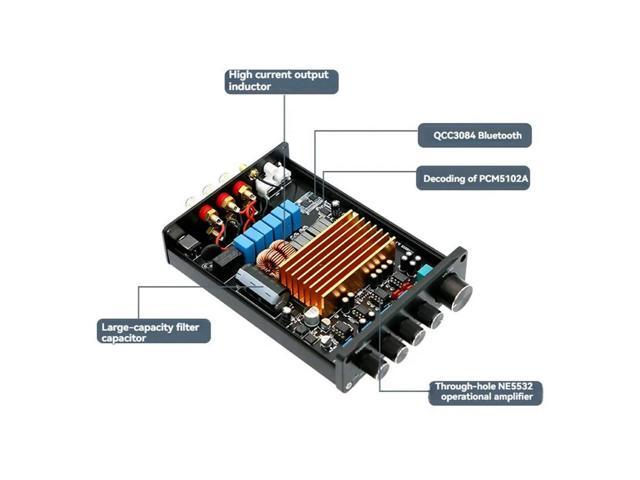 High current output inductor

QCC3084 Bluetooth

Decoding of PCM5102A

Large-capacity filter capacitor

Through-hole NE5532 operational amplifier