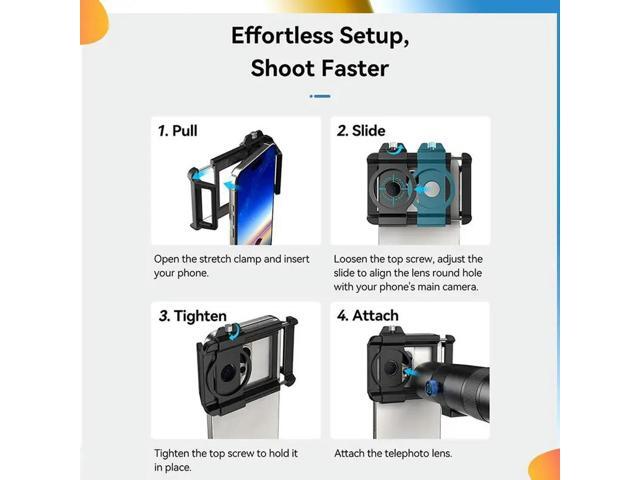 Effortless Setup, Shoot Faster

1. Pull

Open the stretch clamp and insert your phone.

2. Slide

Loosen the top screw, adjust the slide to align the lens round hole with your phone's main camera.

3. Tighten

Tighten the top screw to hold it in place.

4. Attach

Attach the telephoto lens.