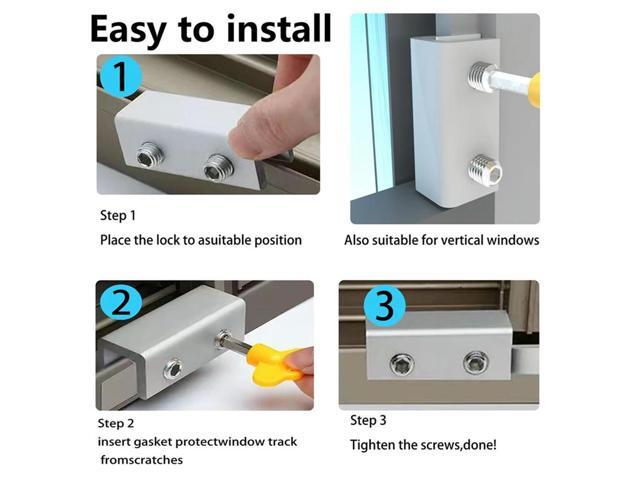 Easy to install

1

Step 1
Place the lock to asuitable position

Also suitable for vertical windows

2

Step 2
insert gasket protectwindow track fromscratches

3

Step 3
Tighten the screws,done!