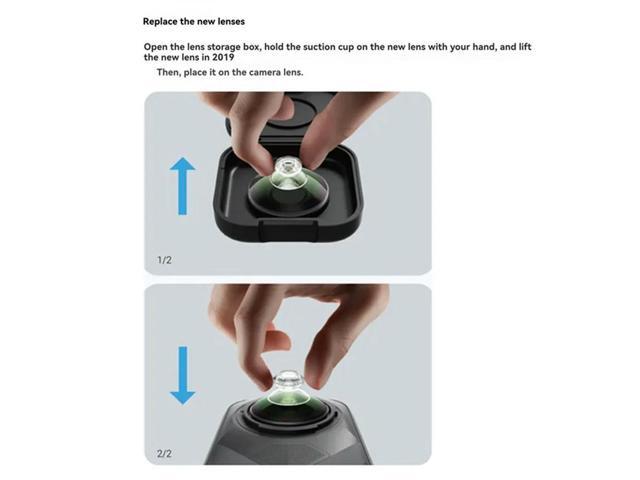 Replace the new lenses

Open the lens storage box, hold the suction cup on the new lens with your hand, and lift the new lens in 2019

Then, place it on the camera lens.

1/2

2/2