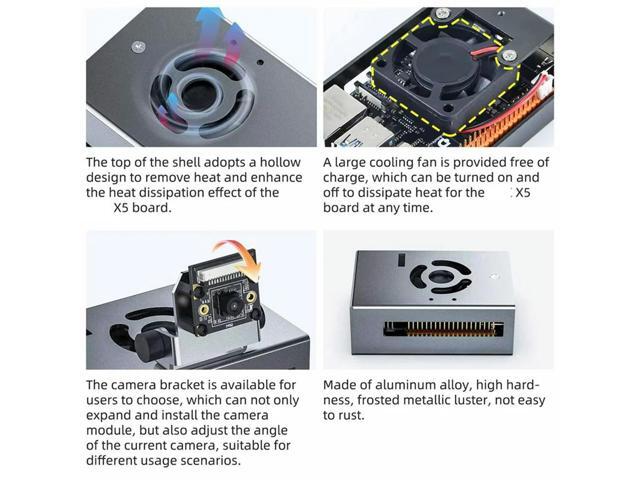 The top of the shell adopts a hollow design to remove heat and enhance the heat dissipation effect of the X5 board.

A large cooling fan is provided free of charge, which can be turned on and off to dissipate heat for the X5 board at any time.

The camera bracket is available for users to choose, which can not only expand and install the camera module, but also adjust the angle of the current camera, suitable for different usage scenarios.

Made of aluminum alloy, high hardness, frosted metallic luster, not easy to rust.