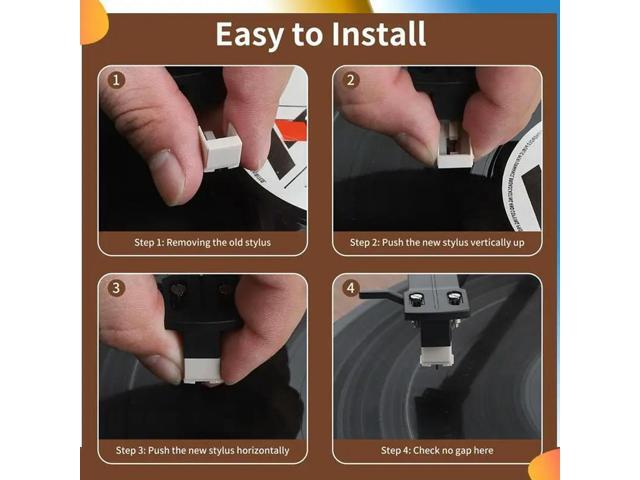 Easy to Install

1

Step 1: Removing the old stylus

2

Step 2: Push the new stylus vertically up

3

Step 3: Push the new stylus horizontally

4

Step 4: Check no gap here