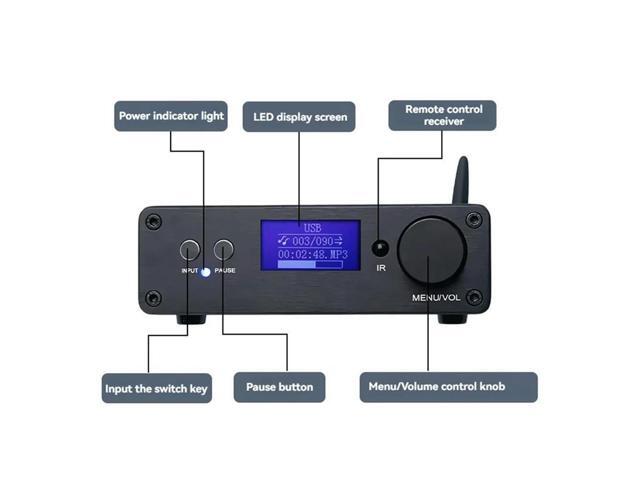 Power indicator light

LED display screen

Remote control receiver

USB
003/090
00:02:48.MP3

INPUT

PAUSE

IR

MENU/VOL

Input the switch key

Pause button

Menu/Volume control knob